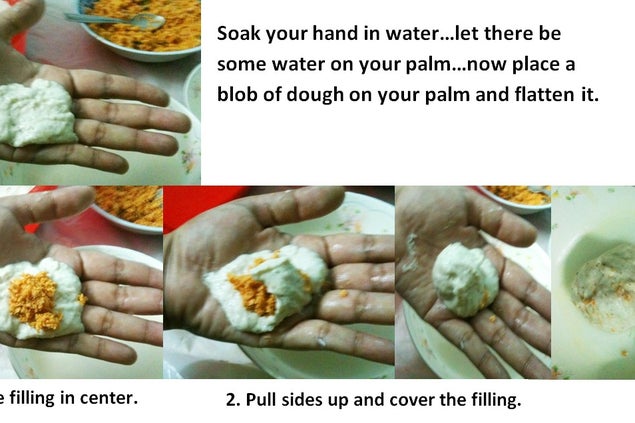 Soak your hand in water…let there be some water on your palm…now place a blob of dough on your palm and flatten it.

e filling in center.

2. Pull sides up and cover the filling.