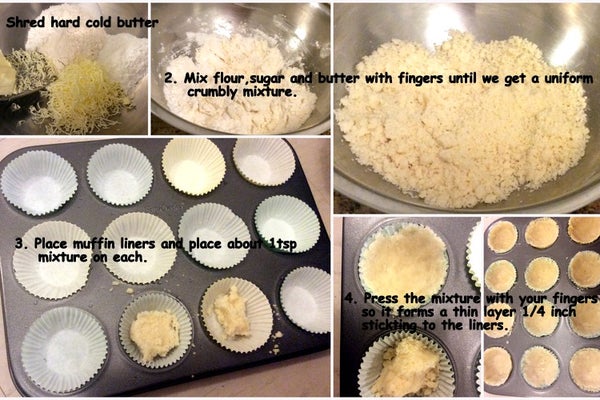 Shred hard cold butter

2. Mix flour,sugar and butter with fingers until we get a uniform crumbly mixture.

3. Place muffin liners and place about 1tsp mixture on each.

4. Press the mixture with your fingers so it forms a thin layer 1/4 inch stickting to the liners.